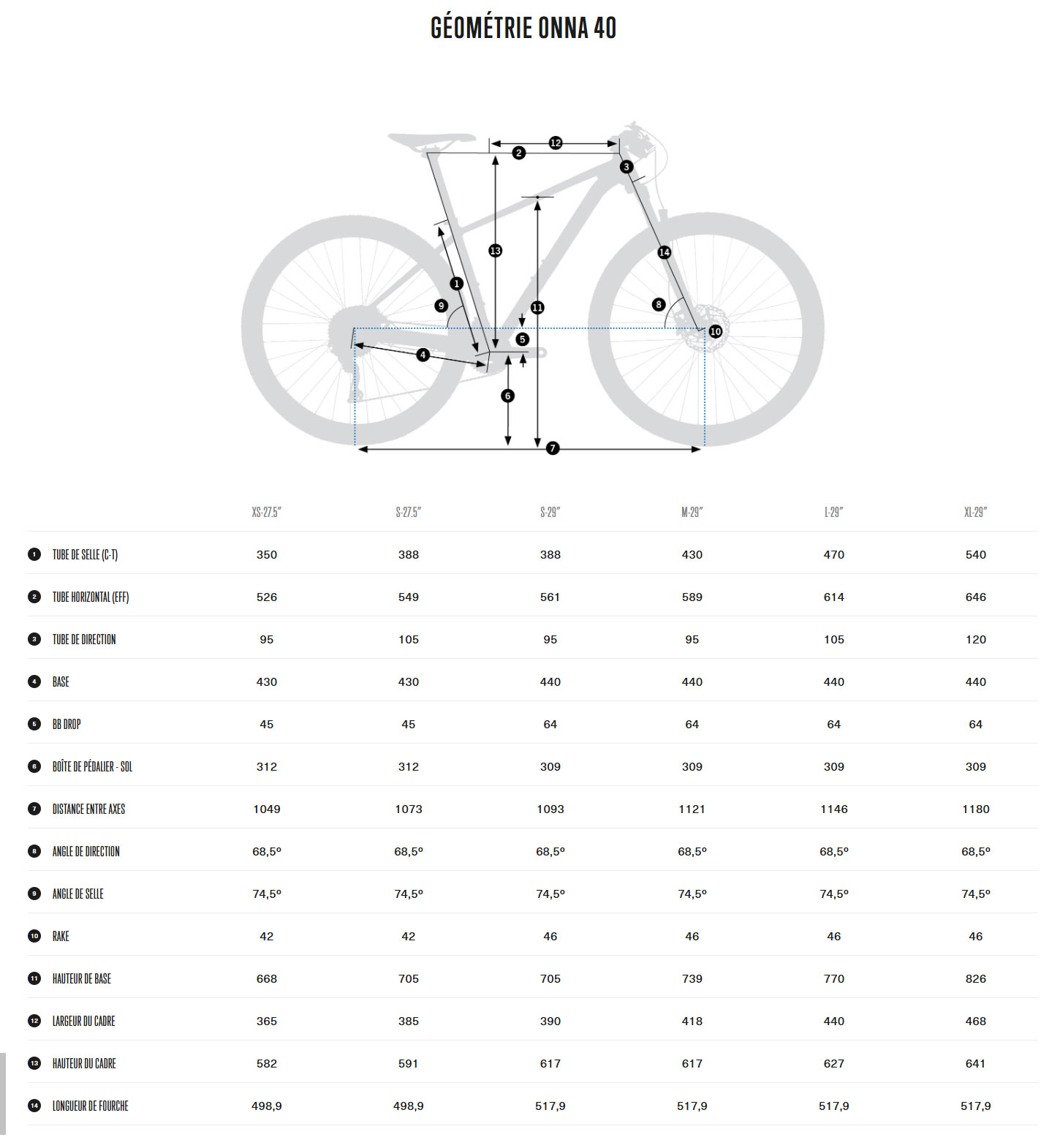 GÉOMÉTRIE ONNA 40

12
2
3
13
14
1
9
11
8
5
10
4
6
7

| | | XS-27.5" | S-27.5" | S-29" | M-29" | L-29" | XL-29" |
|---|---|---|---|---|---|---|---|
| 1 | TUBE DE SELLE (C-T) | 350 | 388 | 388 | 430 | 470 | 540 |
| 2 | TUBE HORIZONTAL (EFF) | 526 | 549 | 561 | 589 | 614 | 646 |
| 3 | TUBE DE DIRECTION | 95 | 105 | 95 | 95 | 105 | 120 |
| 4 | BASE | 430 | 430 | 440 | 440 | 440 | 440 |
| 5 | BB DROP | 45 | 45 | 64 | 64 | 64 | 64 |
| 6 | BOÎTE DE PÉDALIER - SOL | 312 | 312 | 309 | 309 | 309 | 309 |
| 7 | DISTANCE ENTRE AXES | 1049 | 1073 | 1093 | 1121 | 1146 | 1180 |
| 8 | ANGLE DE DIRECTION | 68,5º | 68,5º | 68,5º | 68,5º | 68,5º | 68,5º |
| 9 | ANGLE DE SELLE | 74,5º | 74,5º | 74,5º | 74,5º | 74,5º | 74,5º |
| 10 | RAKE | 42 | 42 | 46 | 46 | 46 | 46 |
| 11 | HAUTEUR DE BASE | 668 | 705 | 705 | 739 | 770 | 826 |
| 12 | LARGEUR DU CADRE | 365 | 385 | 390 | 418 | 440 | 468 |
| 13 | HAUTEUR DU CADRE | 582 | 591 | 617 | 617 | 627 | 641 |
| 14 | LONGUEUR DE FOURCHE | 498,9 | 498,9 | 517,9 | 517,9 | 517,9 | 517,9 |